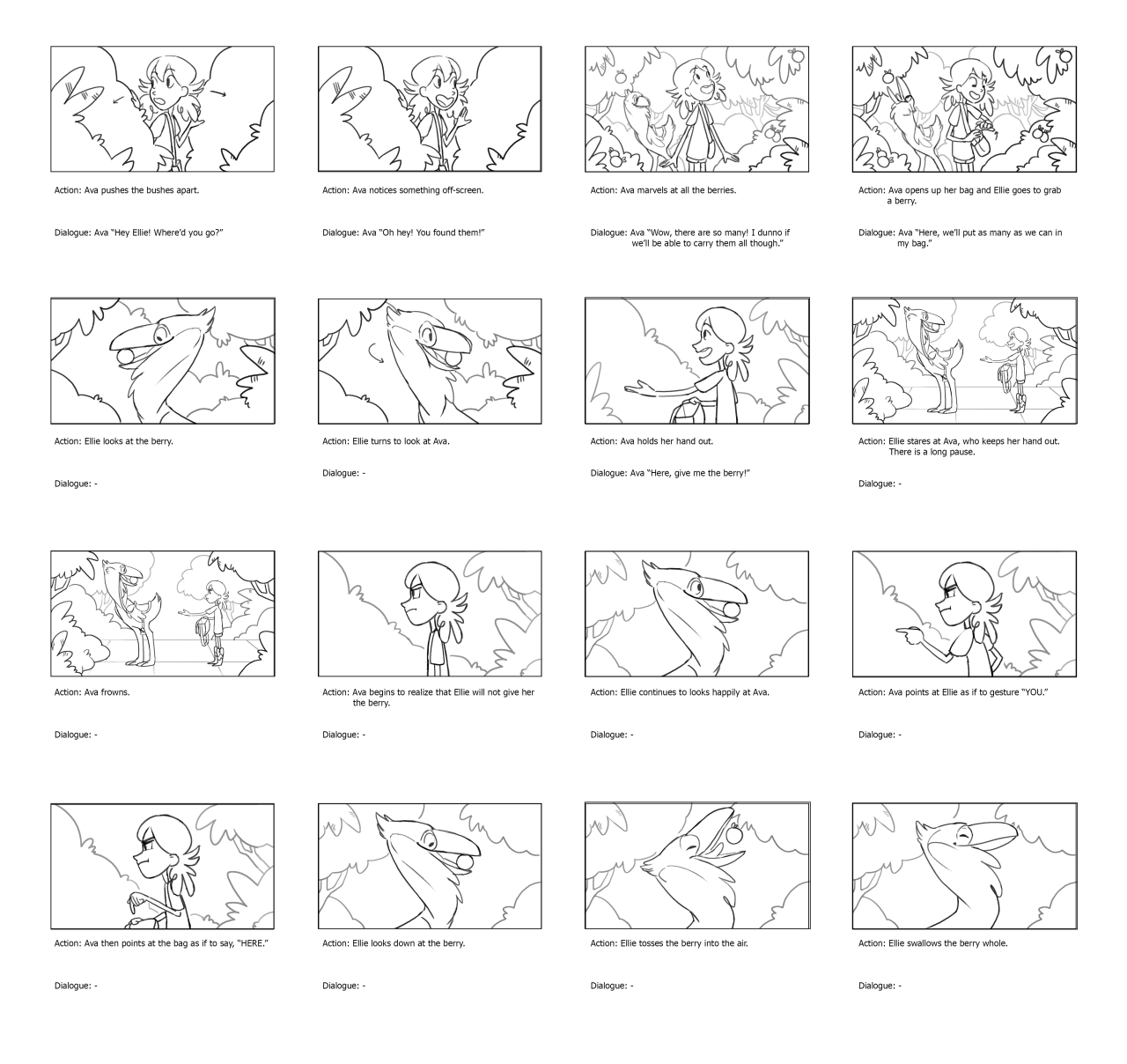 Action: Ava pushes the bushes apart.

Dialogue: Ava "Hey Ellie! Where'd you go?"

Action: Ava notices something off-screen.

Dialogue: Ava "Oh hey! You found them!"

Action: Ava marvels at all the berries.

Dialogue: Ava "Wow, there are so many! I dunno if we'll be able to carry them all though."

Action: Ava opens up her bag and Ellie goes to grab a berry.

Dialogue: Ava "Here, we'll put as many as we can in my bag."

Action: Ellie looks at the berry.

Dialogue: -

Action: Ellie turns to look at Ava.

Dialogue: -

Action: Ava holds her hand out.

Dialogue: Ava "Here, give me the berry!"

Action: Ellie stares at Ava, who keeps her hand out. There is a long pause.

Dialogue: -

Action: Ava frowns.

Dialogue: -

Action: Ava begins to realize that Ellie will not give her the berry.

Dialogue: -

Action: Ellie continues to looks happily at Ava.

Dialogue: -

Action: Ava points at Ellie as if to gesture "YOU."

Dialogue: -

Action: Ava then points at the bag as if to say, "HERE."

Dialogue: -

Action: Ellie looks down at the berry.

Dialogue: -

Action: Ellie tosses the berry into the air.

Dialogue: -

Action: Ellie swallows the berry whole.

Dialogue: -